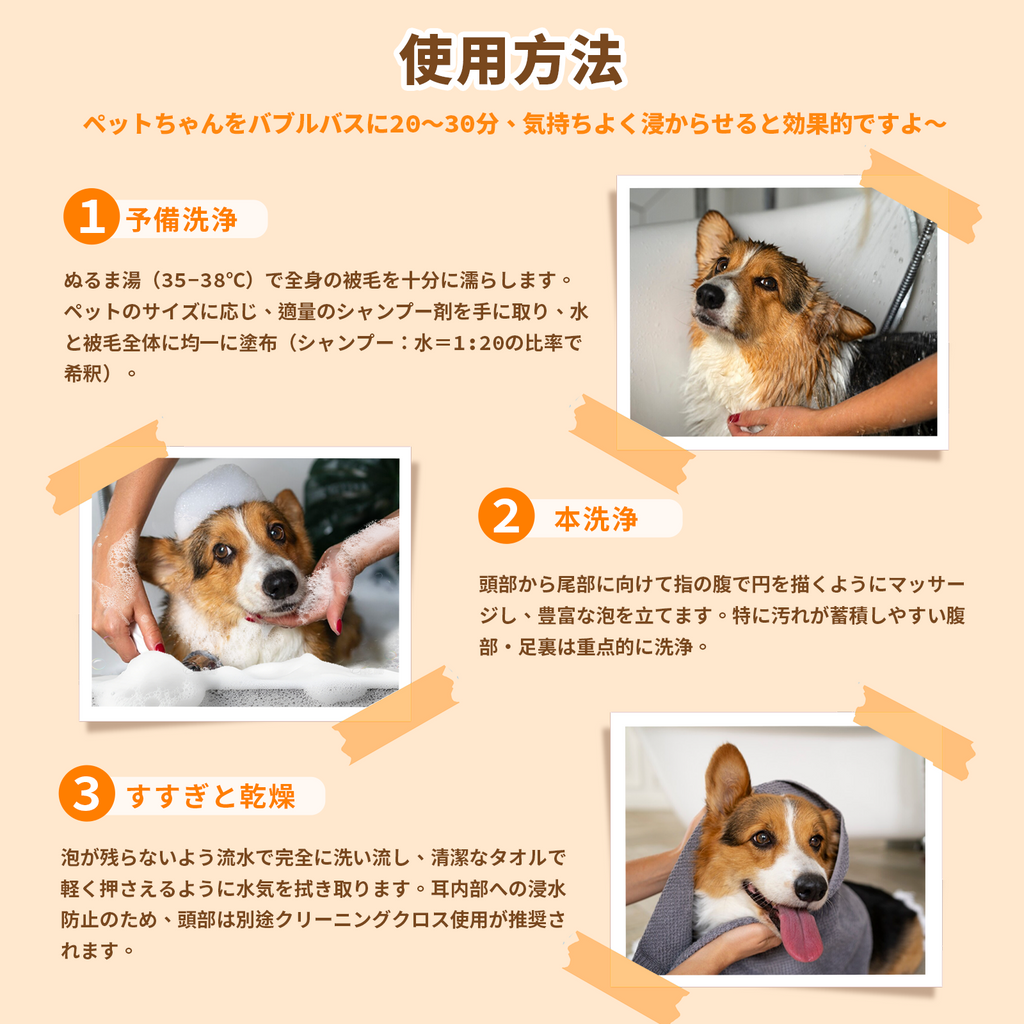 使用方法

ペットちゃんをバブルバスに20〜30分、気持ちよく浸からせると効果的ですよ〜

1 予備洗浄

ぬるま湯（35-38℃）で全身の被毛を十分に濡らします。ペットのサイズに応じ、適量のシャンプー剤を手に取り、水と被毛全体に均一に塗布（シャンプー：水＝1:20の比率で希釈）。

2 本洗浄

頭部から尾部に向けて指の腹で円を描くようにマッサージし、豊富な泡を立てます。特に汚れが蓄積しやすい腹部・足裏は重点的に洗浄。

3 すすぎと乾燥

泡が残らないよう流水で完全に洗い流し、清潔なタオルで軽く押さえるように水気を拭き取ります。耳内部への浸水防止のため、頭部は別途クリーニングクロス使用が推奨されます。