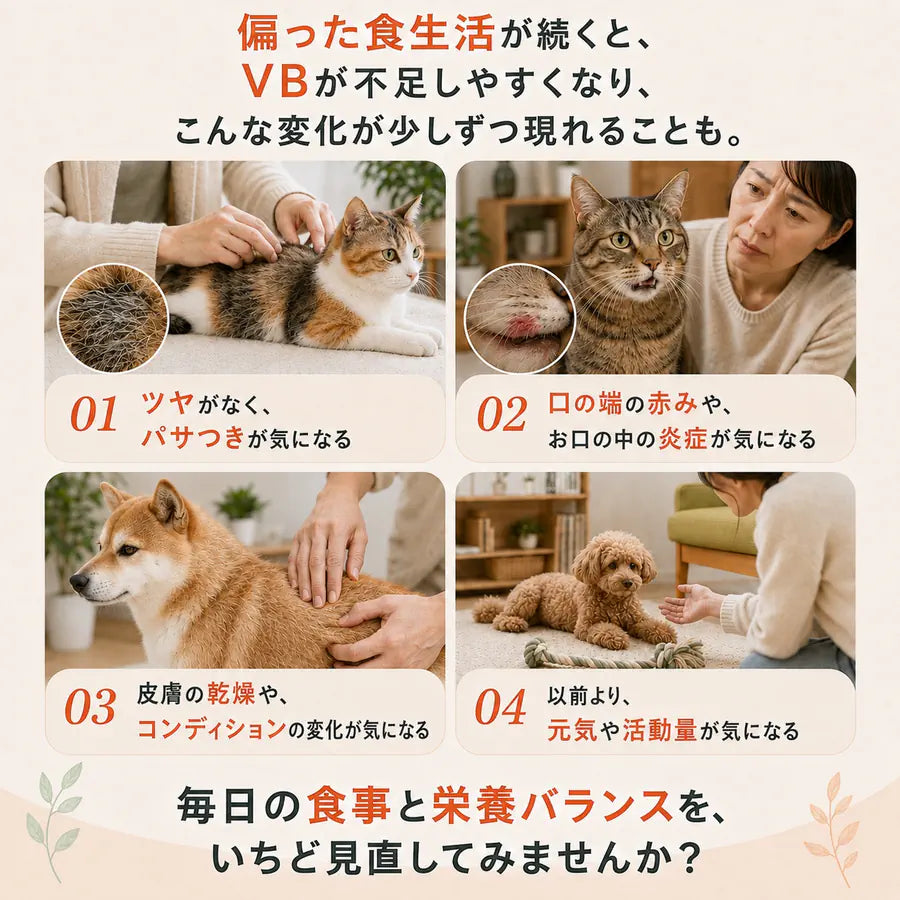 偏った食生活が続くと、
VBが不足しやすくなり、
こんな変化が少しずつ現れることも。

01 ツヤがなく、
パサつきが気になる

02 口の端の赤みや、
お口の中の炎症が気になる

03 皮膚の乾燥や、
コンディションの変化が気になる

04 以前より、
元気や活動量が気になる

毎日の食事と栄養バランスを、
いちど見直してみませんか？